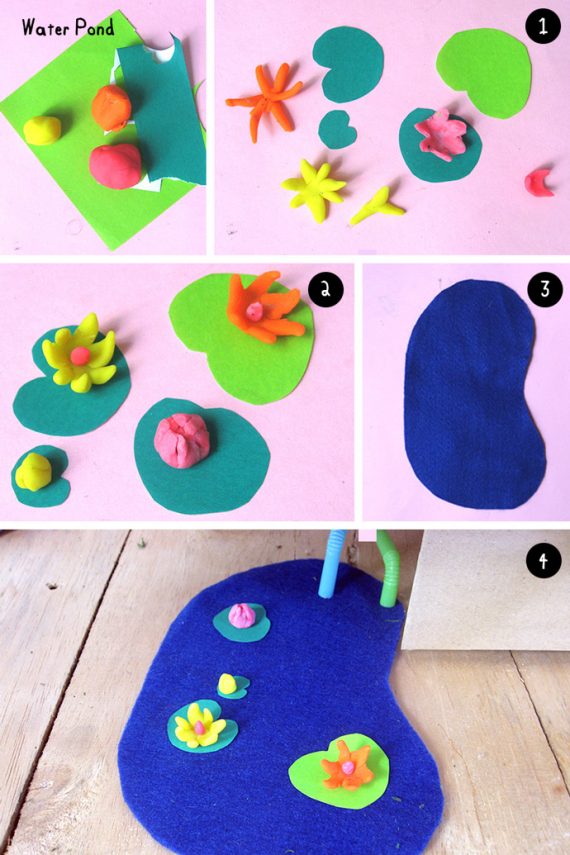 Water Pond

1

2

3

4