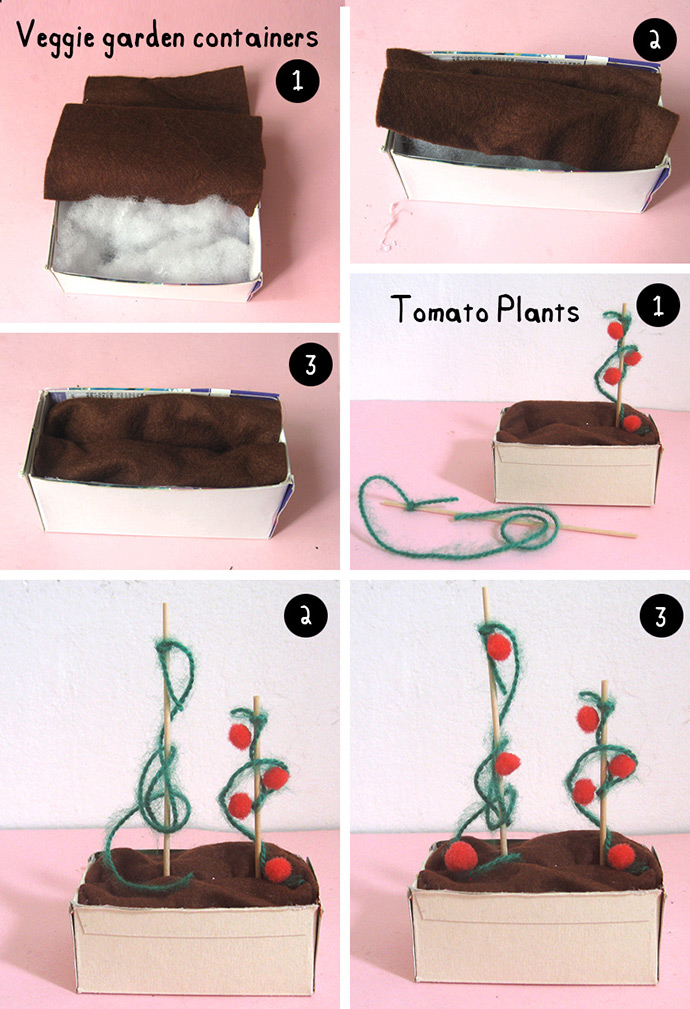 Veggie garden containers

1

2

3

Tomato Plants

1

2

3