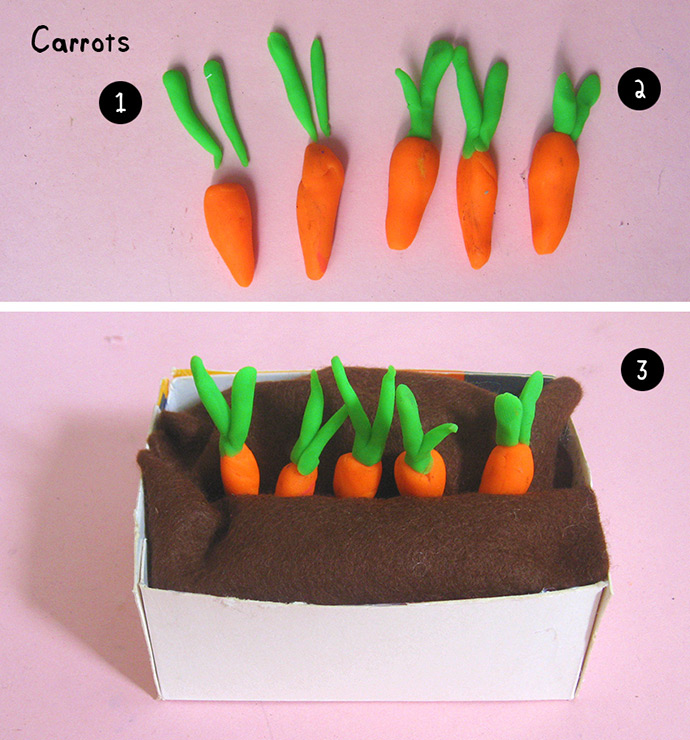 Carrots

1

2

3